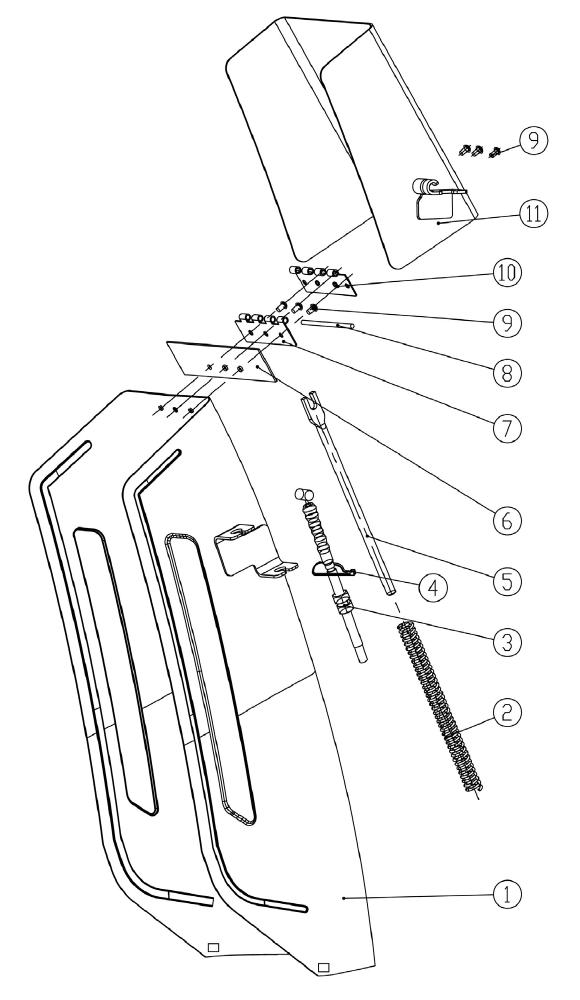 9
11
10
9
8
7
6
5
4
3
2
1